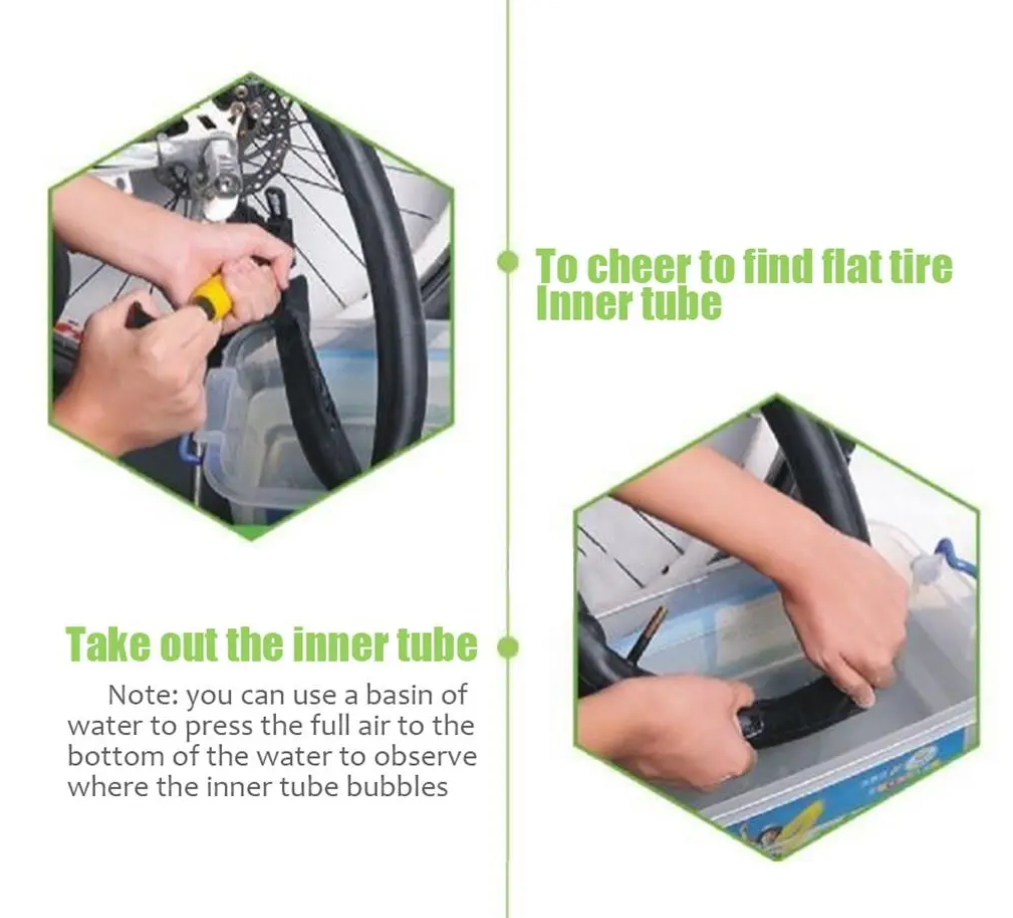 To cheer to find flat tire Inner tube

Take out the inner tube

Note: you can use a basin of water to press the full air to the bottom of the water to observe where the inner tube bubbles